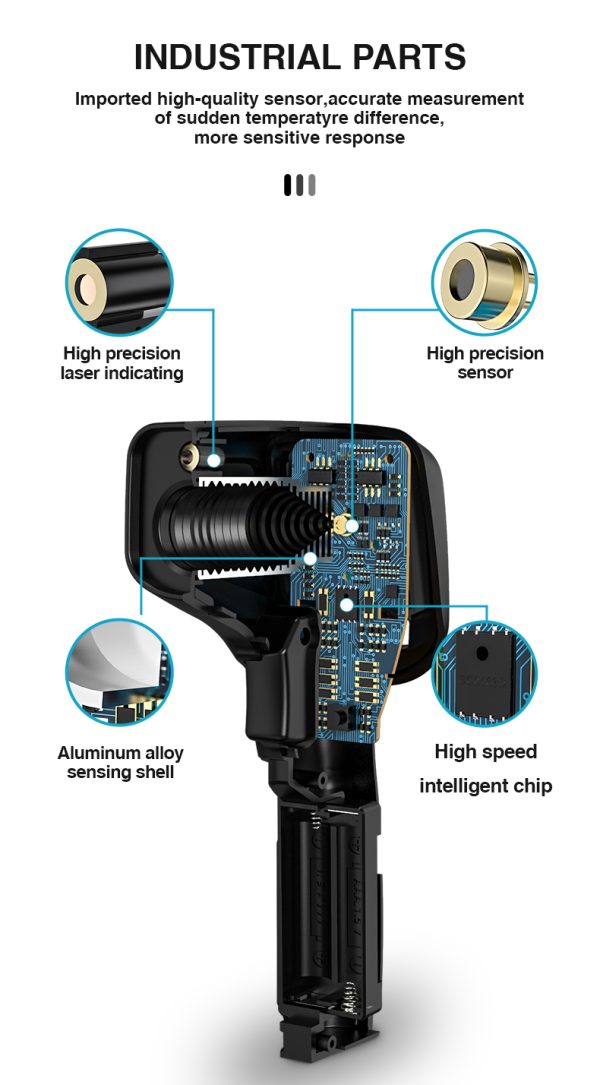 INDUSTRIAL PARTS

Imported high-quality sensor,accurate measurement of sudden temperatyre difference, more sensitive response

High precision laser indicating

High precision sensor

Aluminum alloy sensing shell

High speed

intelligent chip